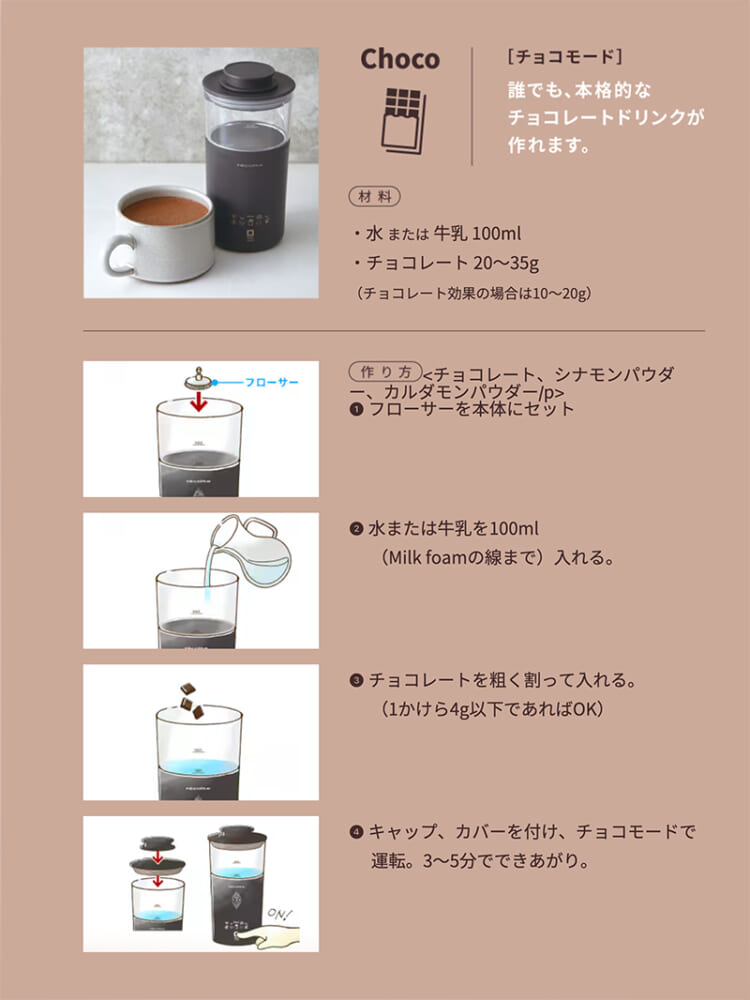 Choco

［チョコモード］

誰でも、本格的なチョコレートドリンクが作れます。

材料

・水 または 牛乳 100ml

・チョコレート 20〜35g

（チョコレート効果の場合は10〜20g）

フローサー

作り方 <チョコレート、シナモンパウダー、カルダモンパウダー/p>

❶ フローサーを本体にセット

❷ 水または牛乳を100ml（Milk foamの線まで）入れる。

❸ チョコレートを粗く割って入れる。（1かけら4g以下であればOK）

❹ キャップ、カバーを付け、チョコモードで運転。3〜5分でできあがり。

ON!